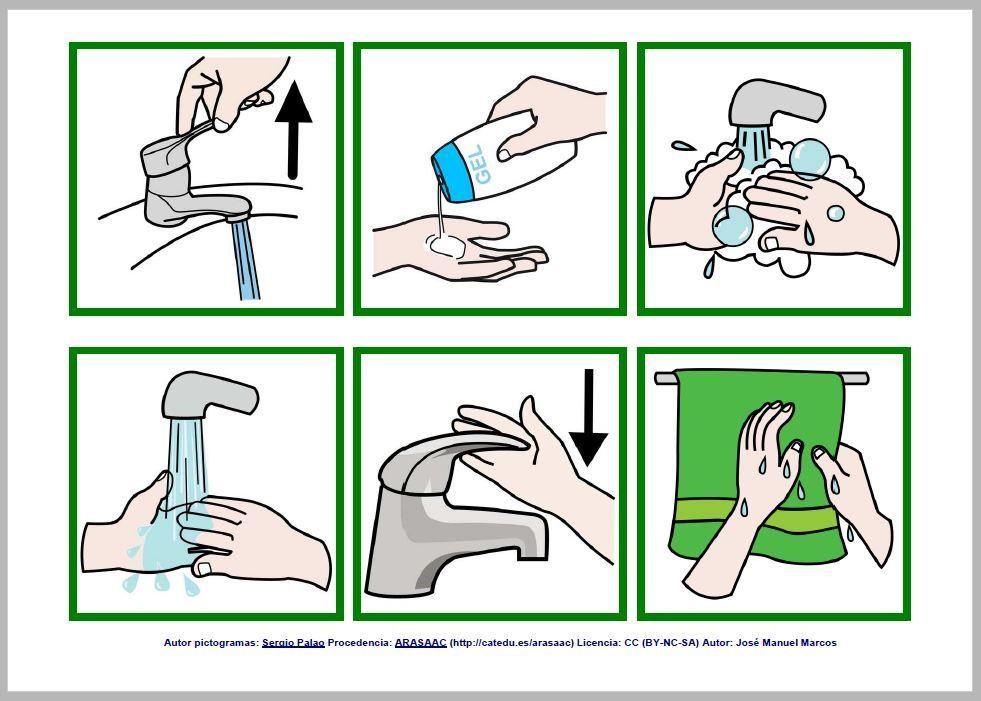 GEL

Autor pictogramas: Sergio Palao Procedencia: ARASAAC (http://catedu.es/arasaac) Licencia: CC (BY-NC-SA) Autor: José Manuel Marcos